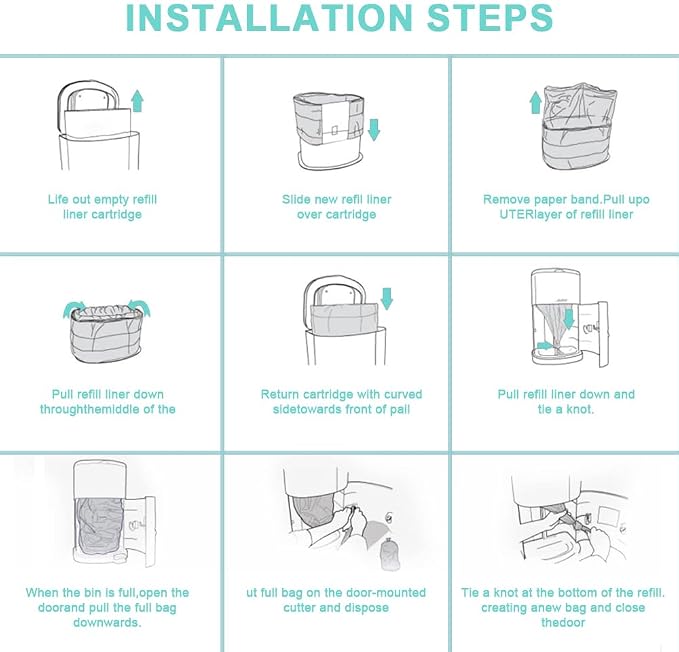 INSTALLATION STEPS

Life out empty refill liner cartridge

Slide new refil liner over cartridge

Remove paper band.Pull upo UTERlayer of refill liner

Pull refill liner down throughthemiddle of the

Return cartridge with curved sidetowards front of pail

Pull refill liner down and tie a knot.

When the bin is full,open the doorand pull the full bag downwards.

ut full bag on the door-mounted cutter and dispose

Tie a knot at the bottom of the refill. creating anew bag and close thedoor