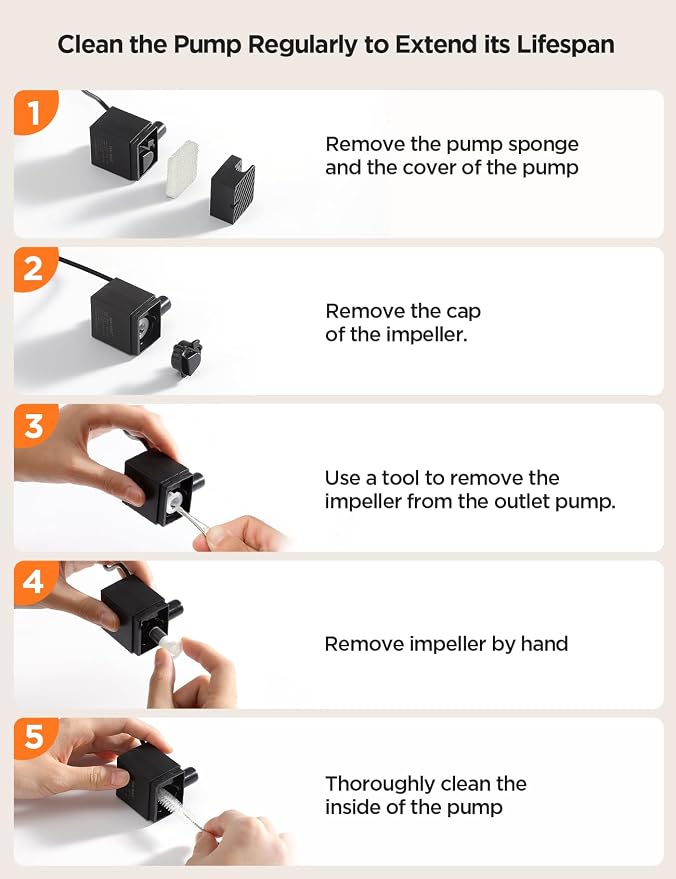 Clean the Pump Regularly to Extend its Lifespan

1

Remove the pump sponge and the cover of the pump

2

Remove the cap of the impeller.

3

Use a tool to remove the impeller from the outlet pump.

4

Remove impeller by hand

5

Thoroughly clean the inside of the pump