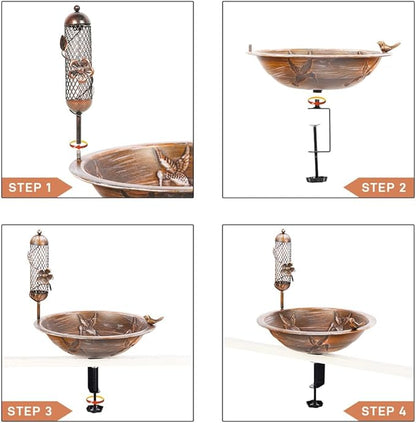 STEP 1

STEP 2

STEP 3

STEP 4