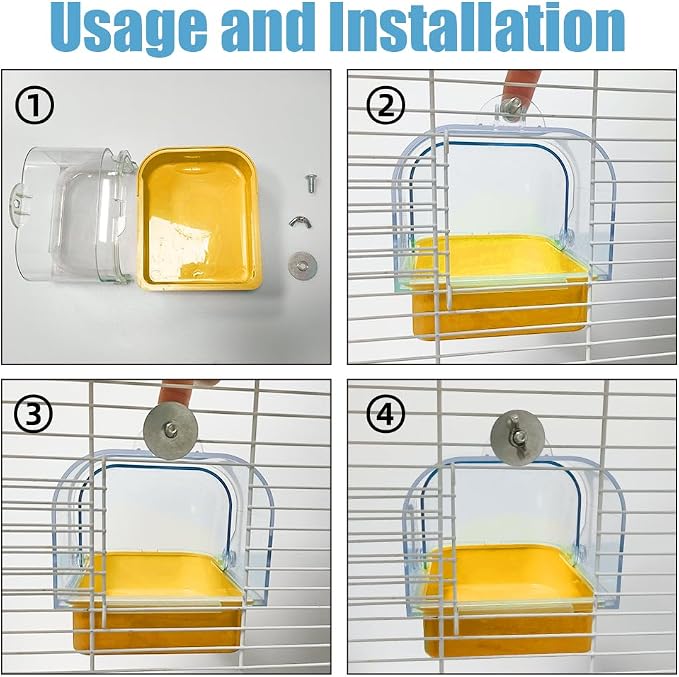 Usage and Installation

①

②

③

④