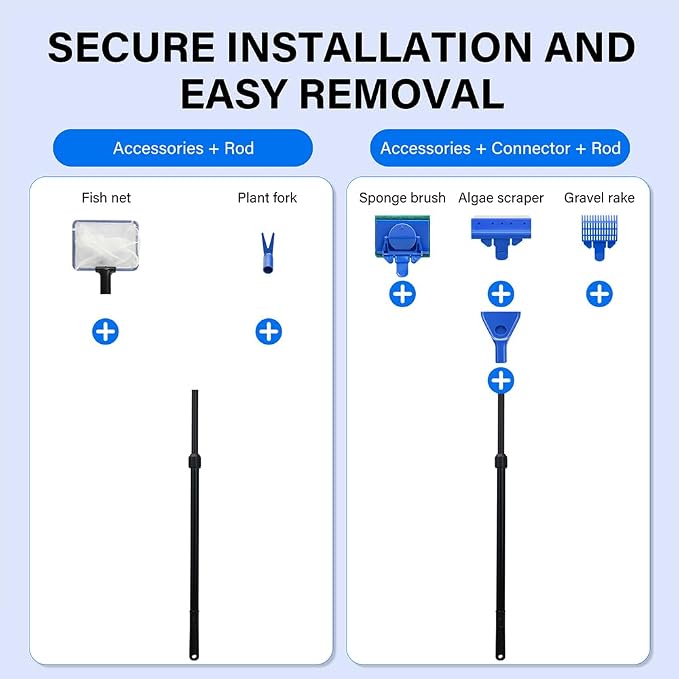 SECURE INSTALLATION AND EASY REMOVAL

Accessories + Rod

Fish net

Plant fork

Accessories + Connector + Rod

Sponge brush

Algae scraper

Gravel rake