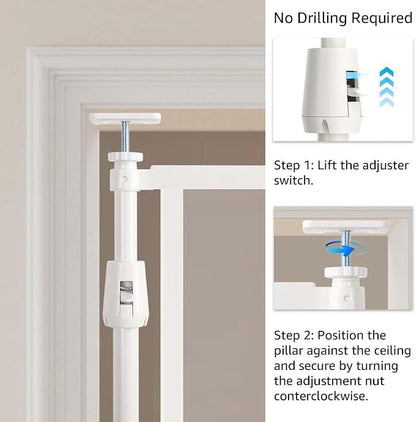 No Drilling Required

Step 1: Lift the adjuster switch.

Step 2: Position the pillar against the ceiling and secure by turning the adjustment nut conterclockwise.