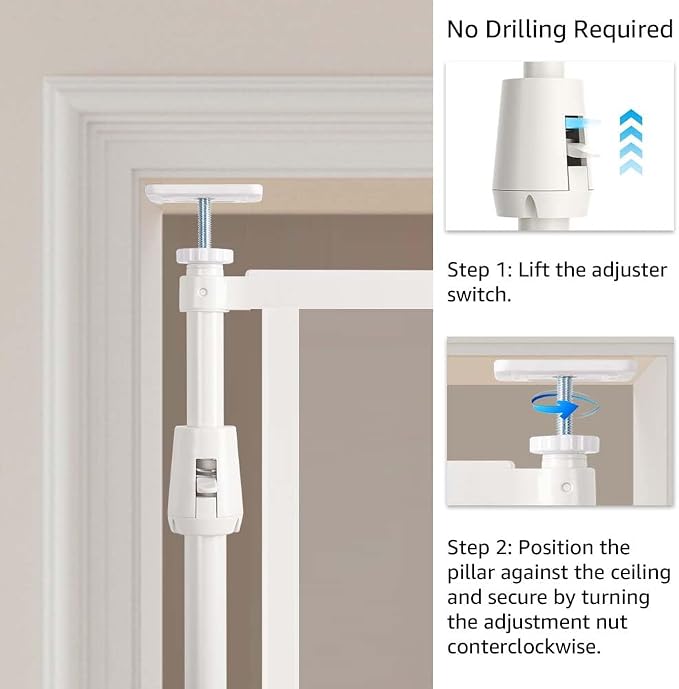 No Drilling Required

Step 1: Lift the adjuster switch.

Step 2: Position the pillar against the ceiling and secure by turning the adjustment nut conterclockwise.