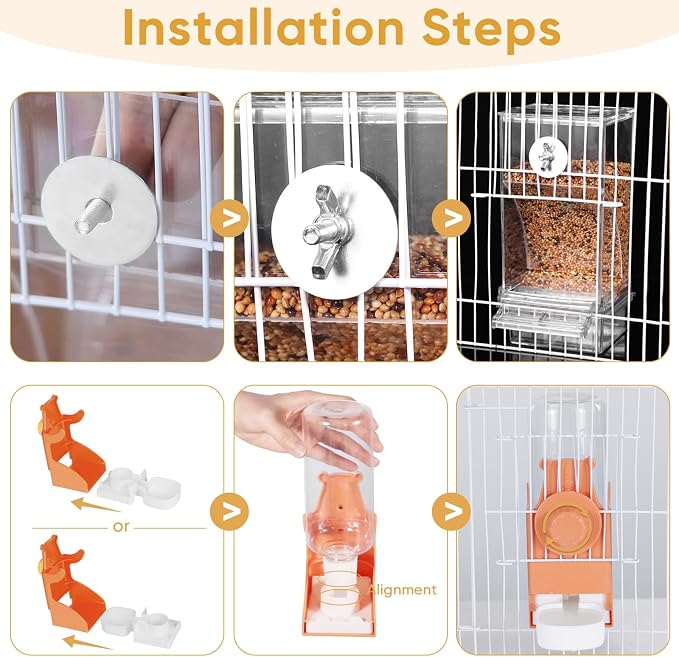 Installation Steps

>

>

or

>

Alignment

>