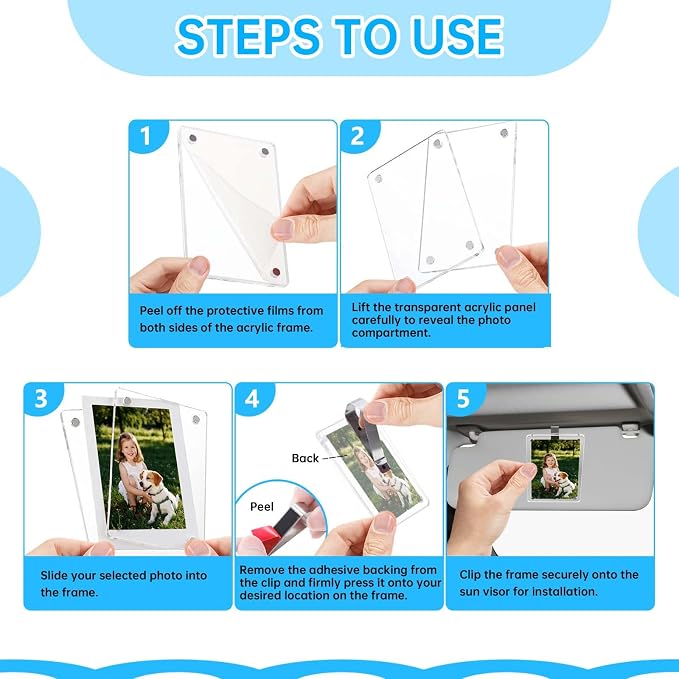 STEPS TO USE

1

Peel off the protective films from both sides of the acrylic frame.

2

Lift the transparent acrylic panel carefully to reveal the photo compartment.

3

Slide your selected photo into the frame.

4

Back

Peel

Remove the adhesive backing from the clip and firmly press it onto your desired location on the frame.

5

Clip the frame securely onto the sun visor for installation.